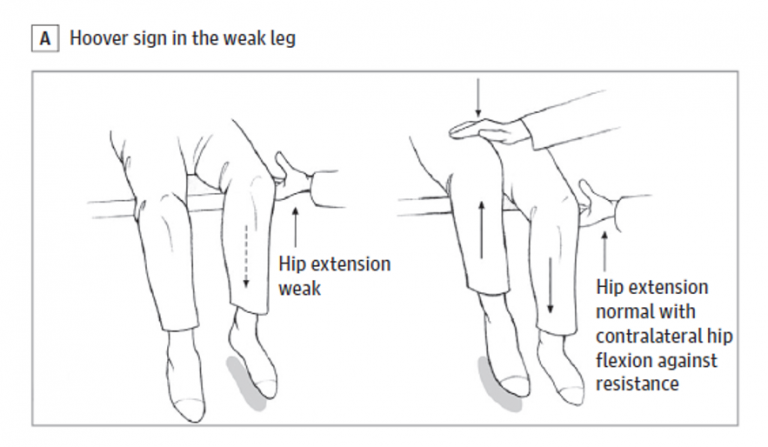 A Hoover sign in the weak leg

Hip extension weak

Hip extension normal with contralateral hip flexion against resistance